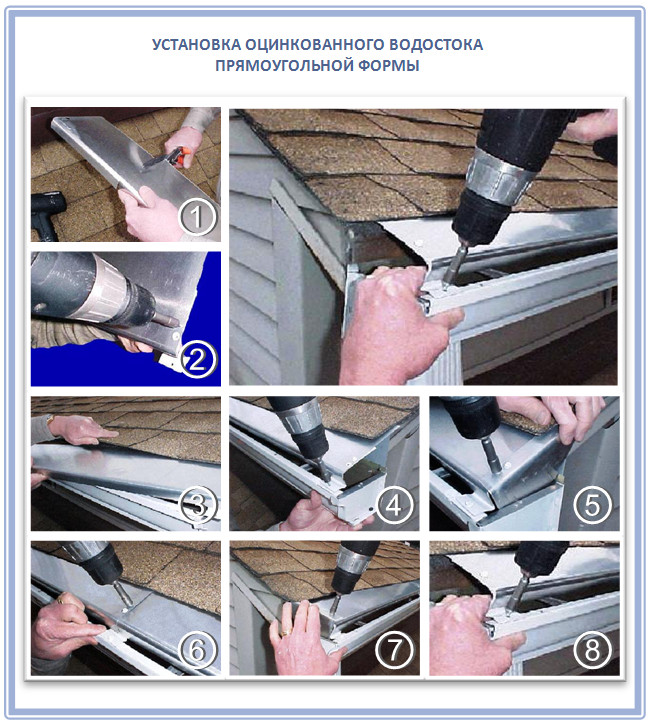 УСТАНОВКА ОЦИНКОВАННОГО ВОДОСТОКА ПРЯМОУГОЛЬНОЙ ФОРМЫ

1

2

3

4

5

6

7

8