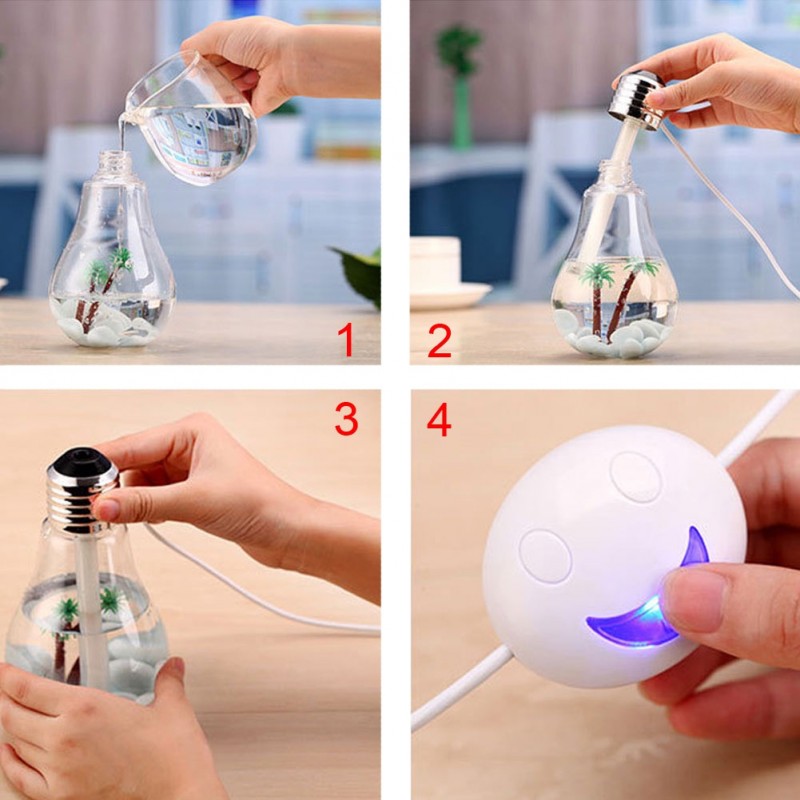 1

2

3

4