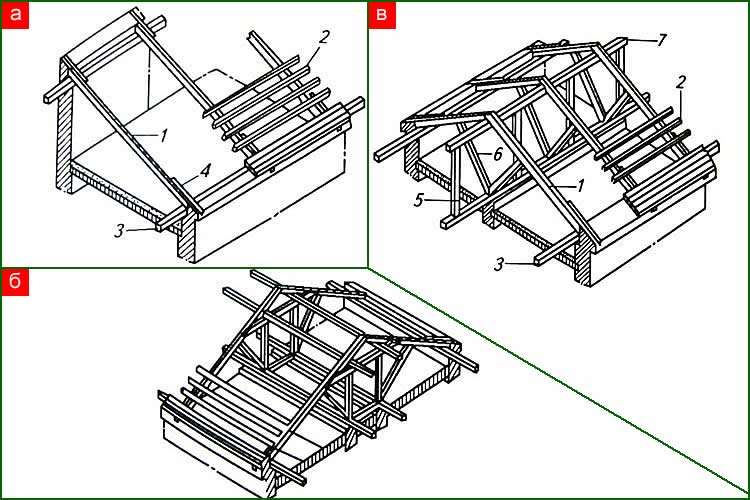 а
2
1
4
3

в
7
2
6
1
5
3

б