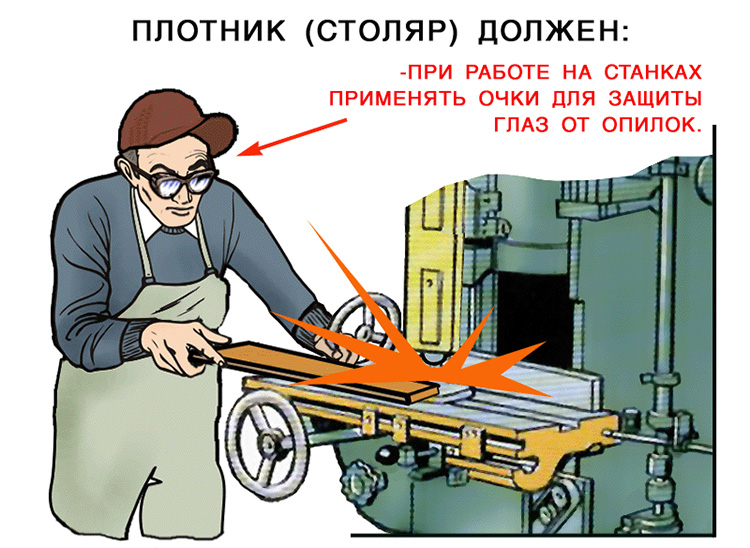 ПЛОТНИК (СТОЛЯР) ДОЛЖЕН:

-ПРИ РАБОТЕ НА СТАНКАХ ПРИМЕНЯТЬ ОЧКИ ДЛЯ ЗАЩИТЫ ГЛАЗ ОТ ОПИЛОК.