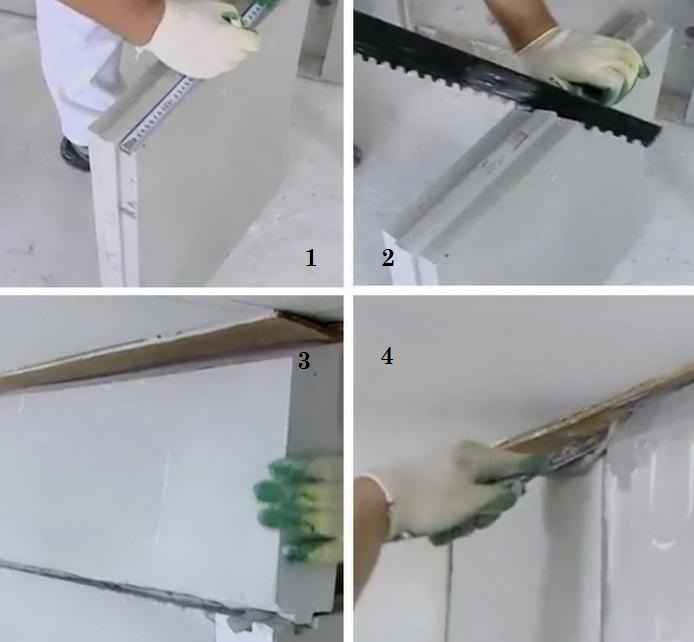 1
2
3
4